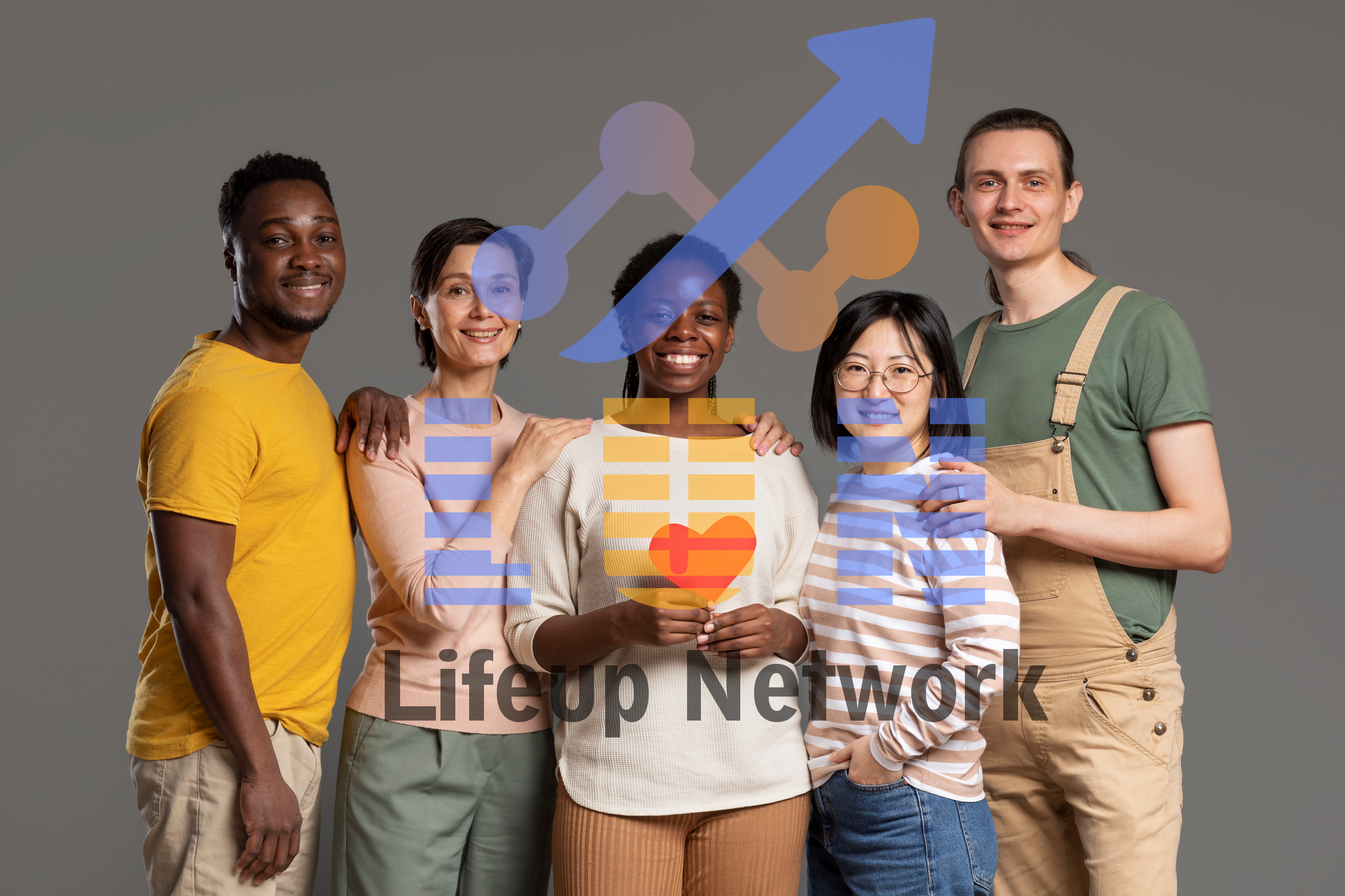 LUN

Lifeup Network